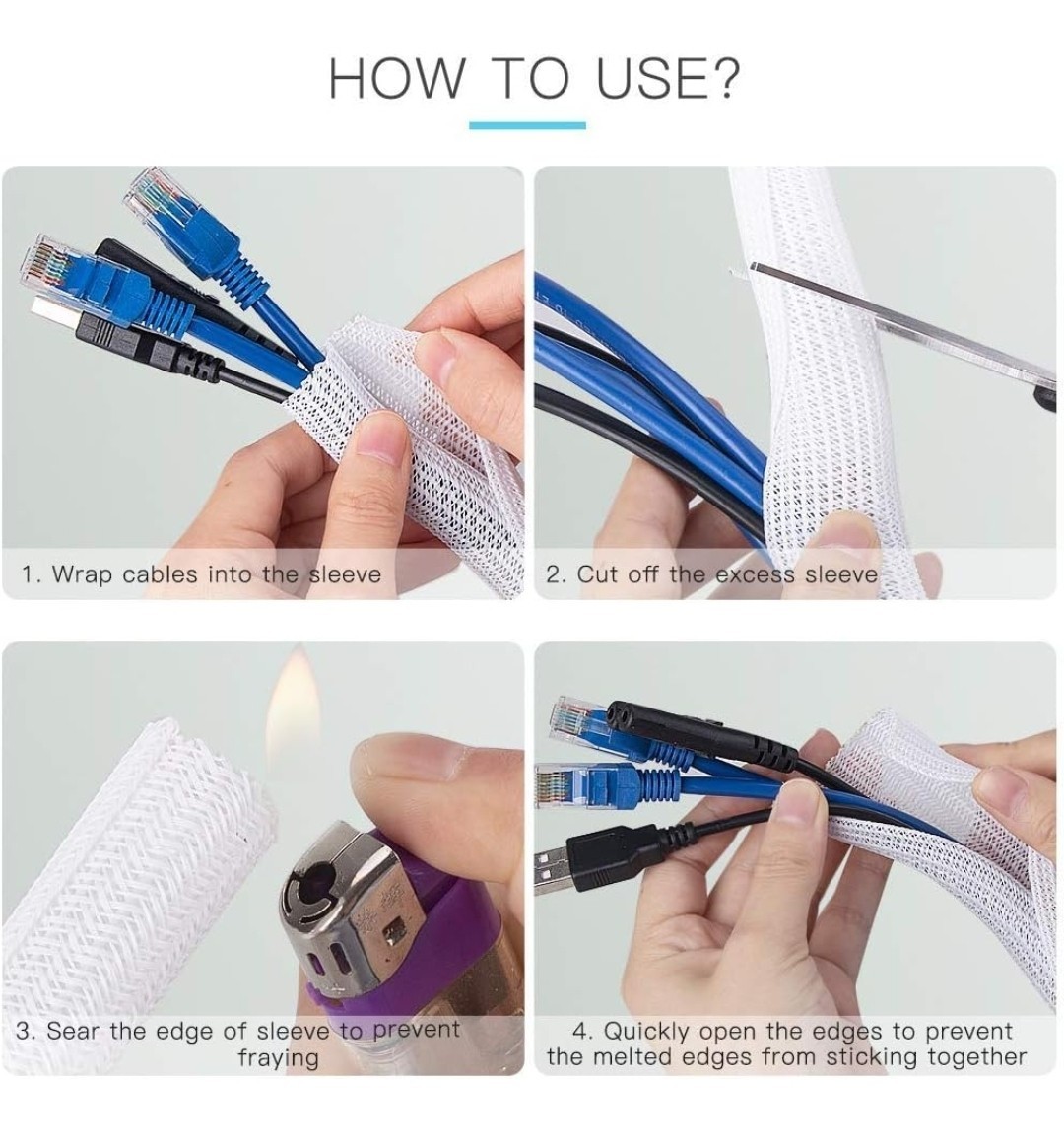 HOW TO USE?

1. Wrap cables into the sleeve

2. Cut off the excess sleeve

3. Sear the edge of sleeve to prevent fraying

4. Quickly open the edges to prevent the melted edges from sticking together